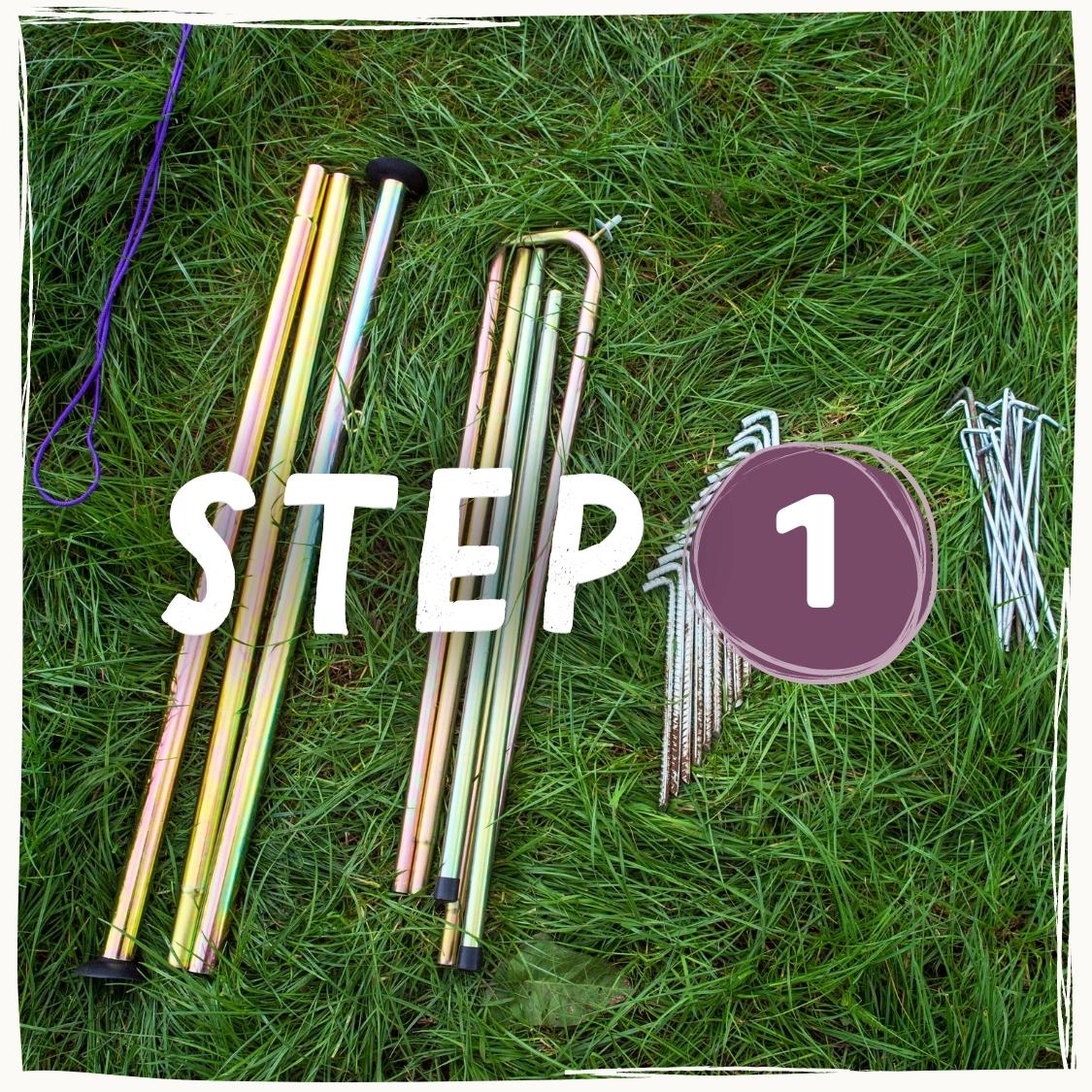 STEP 1