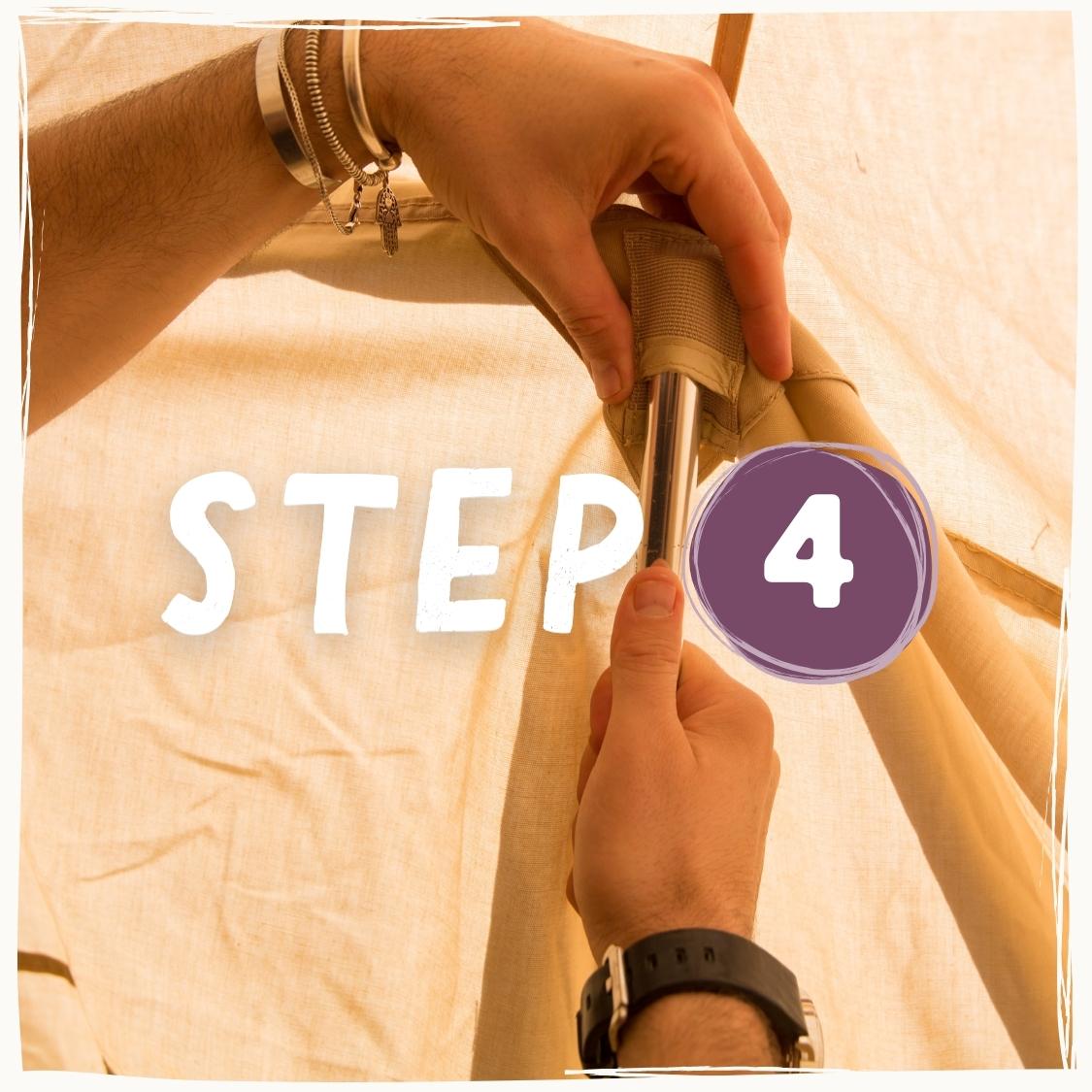 STEP 4