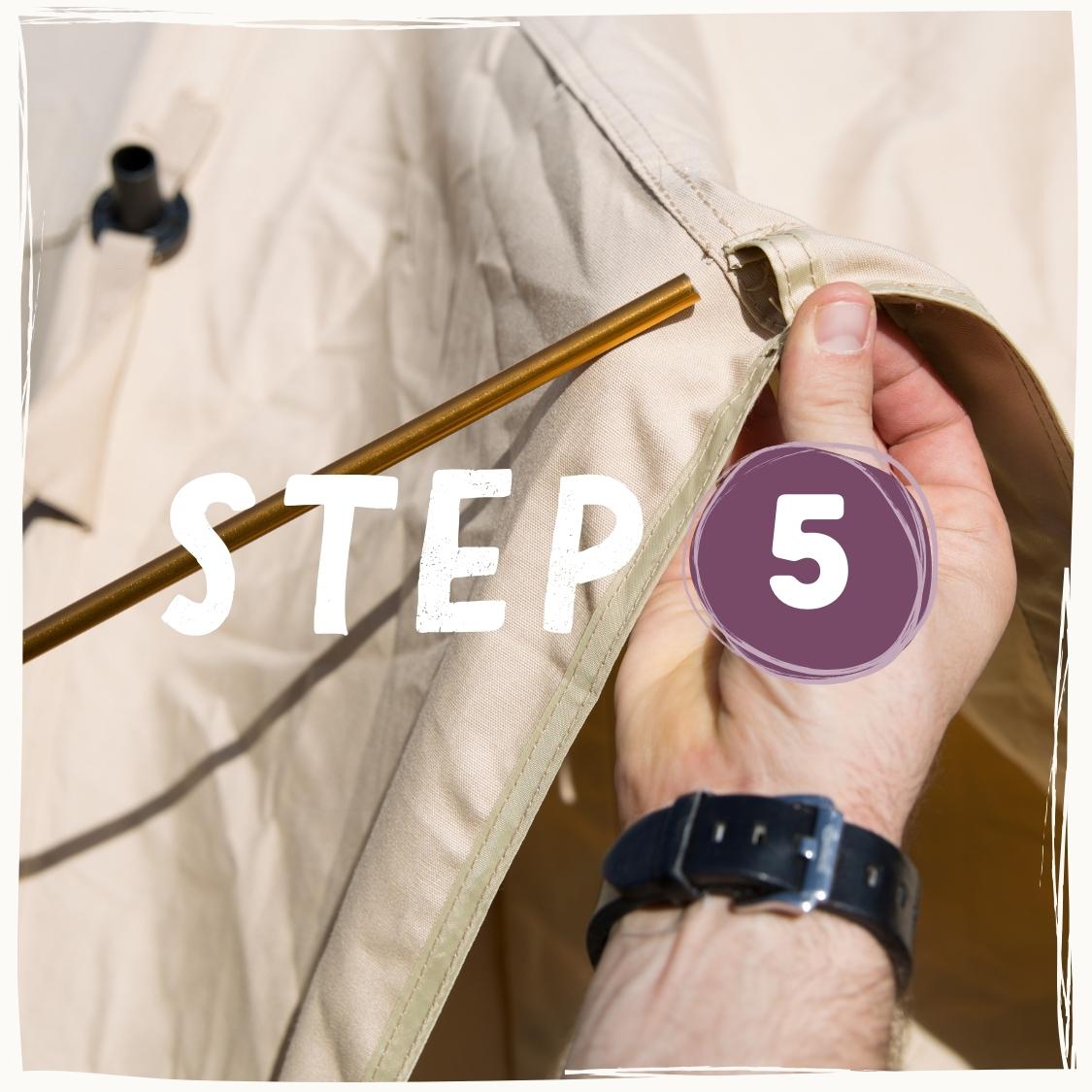 STEP 5