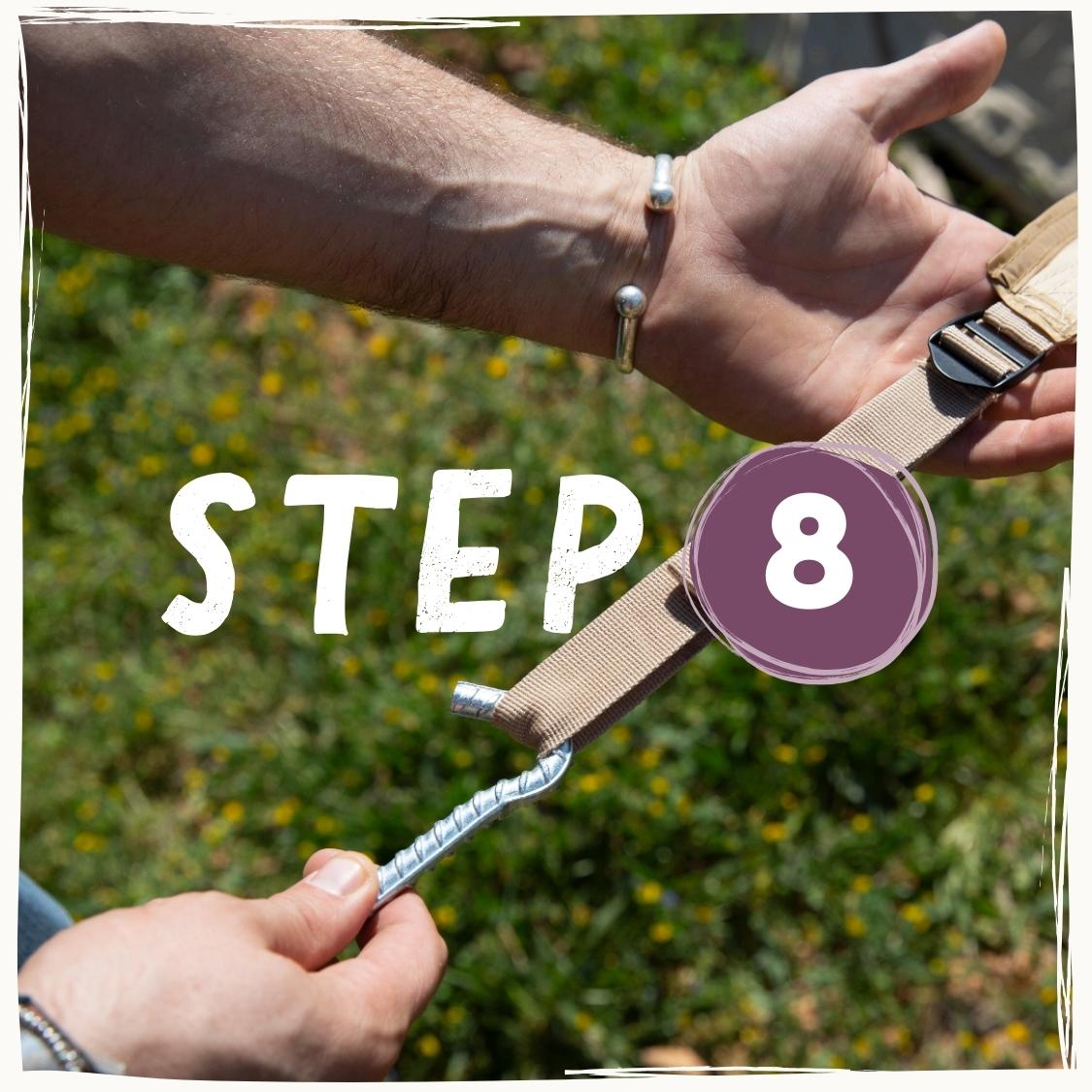 STEP 8